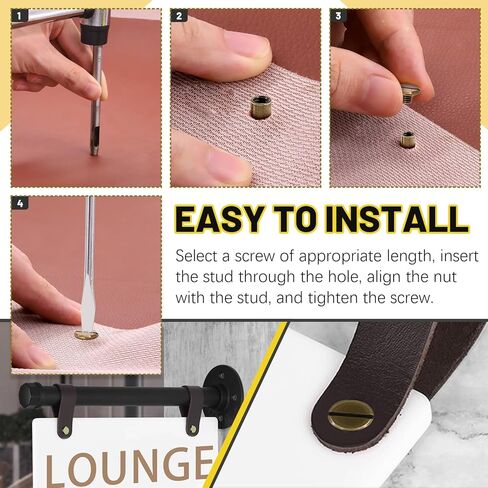 1

2

3

4

EASY TO INSTALL

Select a screw of appropriate length, insert the stud through the hole, align the nut with the stud, and tighten the screw.

LOUNGE