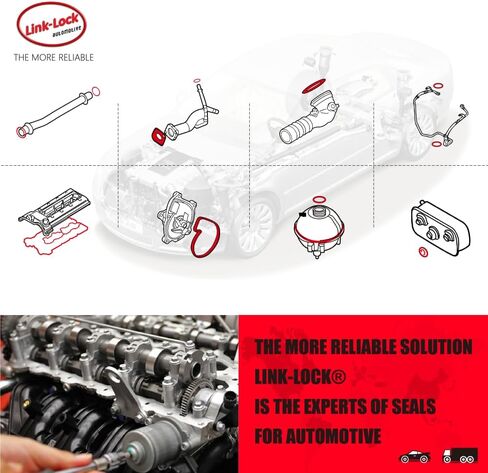 Link-Lock
AUTOMOTIVE
THE MORE RELIABLE

THE MORE RELIABLE SOLUTION
LINK-LOCK®
IS THE EXPERTS OF SEALS
FOR AUTOMOTIVE