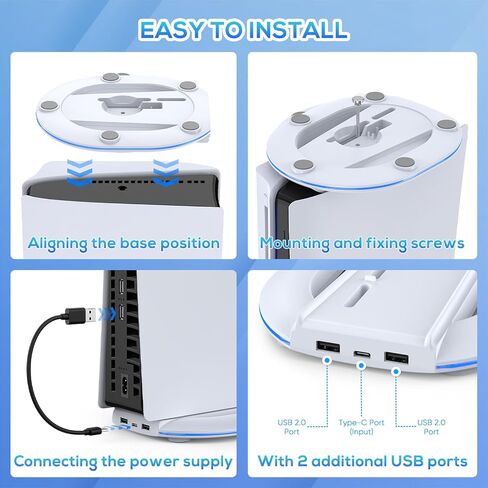 EASY TO INSTALL

Aligning the base position

Mounting and fixing screws

Connecting the power supply

USB 2.0 Port

Type-C Port (Input)

USB 2.0 Port

With 2 additional USB ports