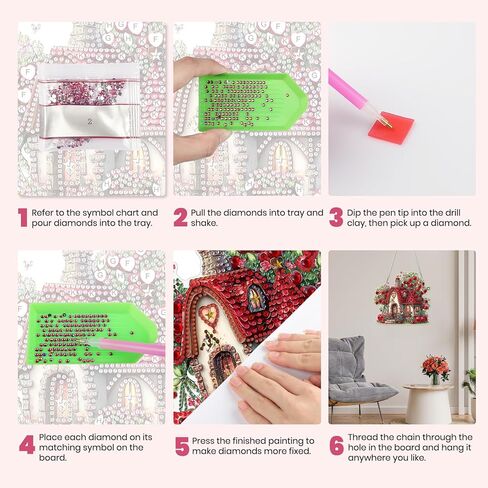 1 Refer to the symbol chart and pour diamonds into the tray.

2 Pull the diamonds into tray and shake.

3 Dip the pen tip into the drill clay, then pick up a diamond.

4 Place each diamond on its matching symbol on the board.

5 Press the finished painting to make diamonds more fixed.

6 Thread the chain through the hole in the board and hang it anywhere you like.