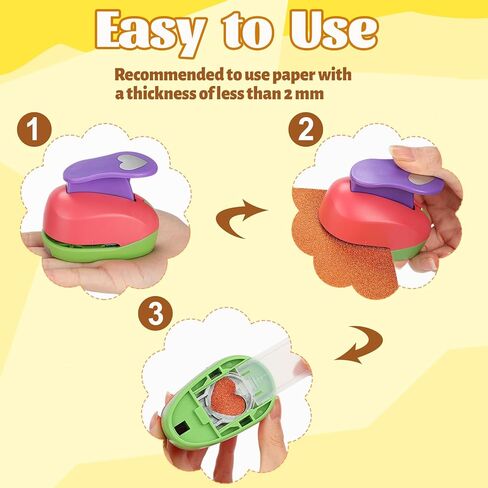 Easy to Use

Recommended to use paper with a thickness of less than 2 mm

1

2

3