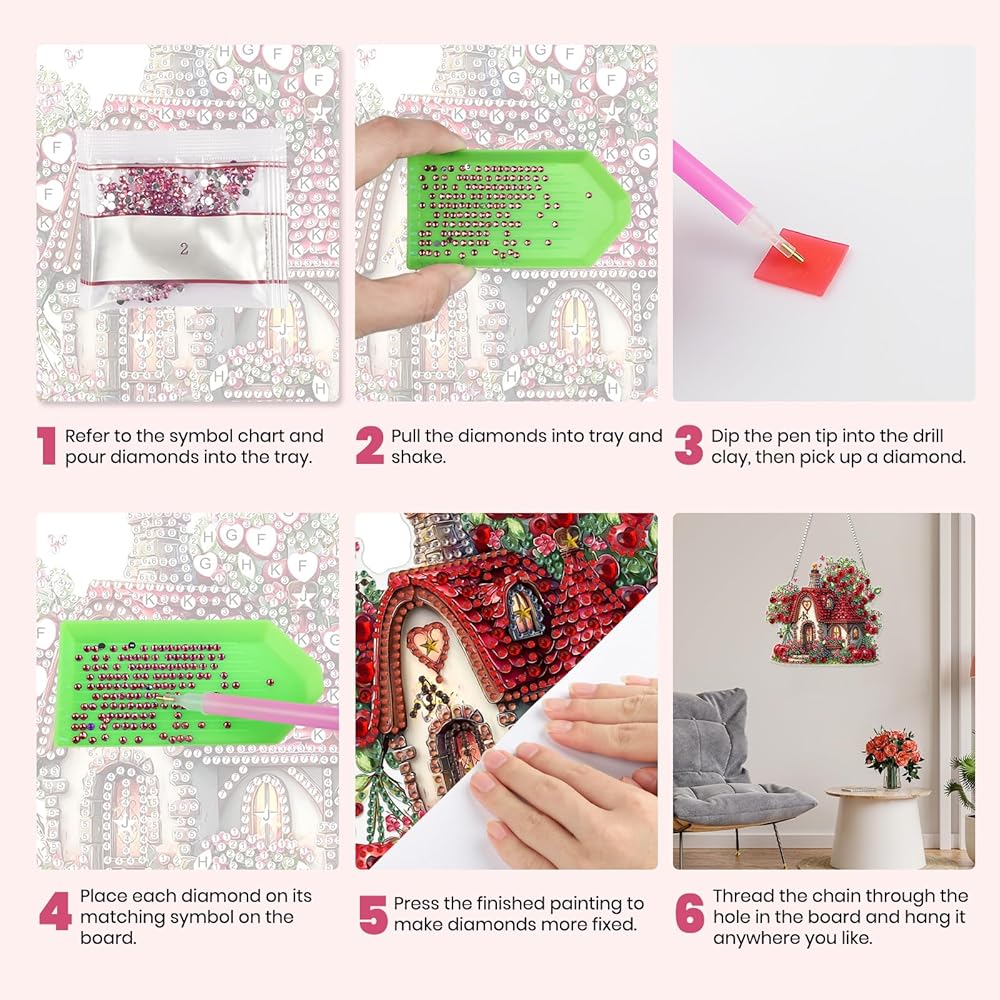 2

1 Refer to the symbol chart and pour diamonds into the tray.

2 Pull the diamonds into tray and shake.

3 Dip the pen tip into the drill clay, then pick up a diamond.

4 Place each diamond on its matching symbol on the board.

5 Press the finished painting to make diamonds more fixed.

6 Thread the chain through the hole in the board and hang it anywhere you like.