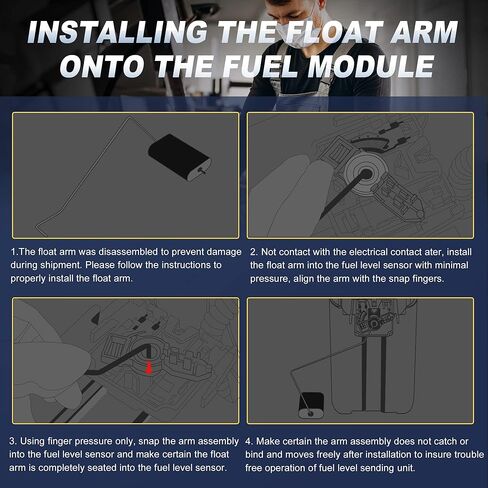 INSTALLING THE FLOAT ARM ONTO THE FUEL MODULE

1.The float arm was disassembled to prevent damage during shipment. Please follow the instructions to properly install the float arm.

2. Not contact with the electrical contact ater, install the float arm into the fuel level sensor with minimal pressure, align the arm with the snap fingers.

3. Using finger pressure only, snap the arm assembly into the fuel level sensor and make certain the float arm is completely seated into the fuel level sensor.

4. Make certain the arm assembly does not catch or bind and moves freely after installation to insure trouble free operation of fuel level sending unit.