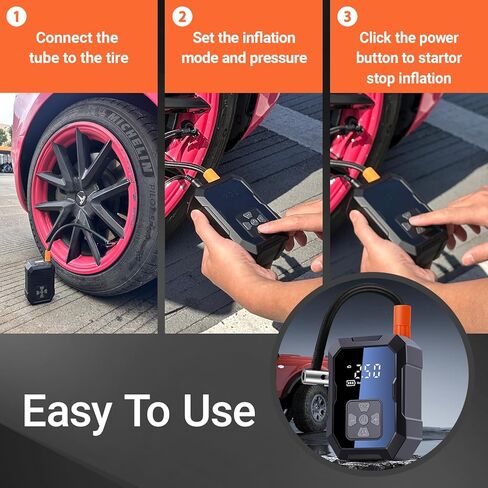 1
Connect the tube to the tire

2
Set the inflation mode and pressure

3
Click the power button to startor stop inflation

MICHELIN
PILOT

250

Easy To Use