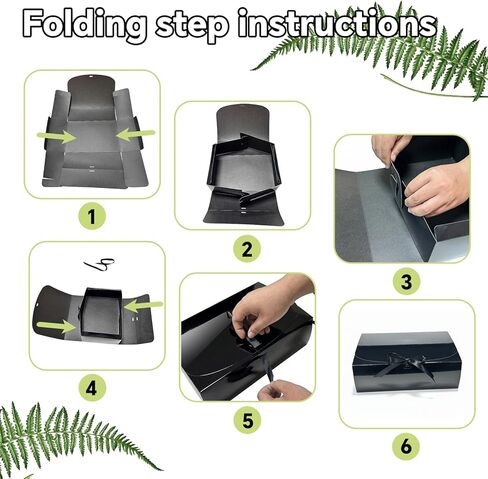 Folding step instructions

1

2

3

4

5

6