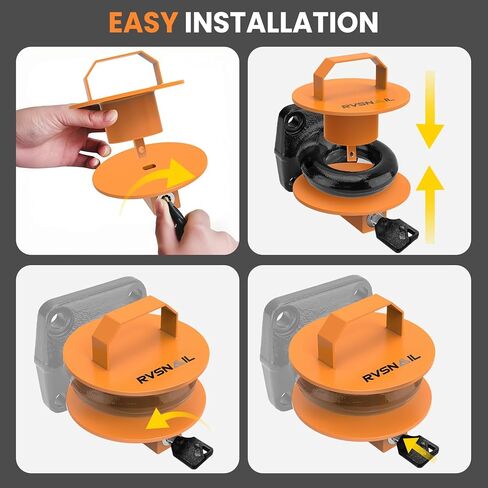 EASY INSTALLATION

RVSNAIL

RVSNAIL

RVSNAIL