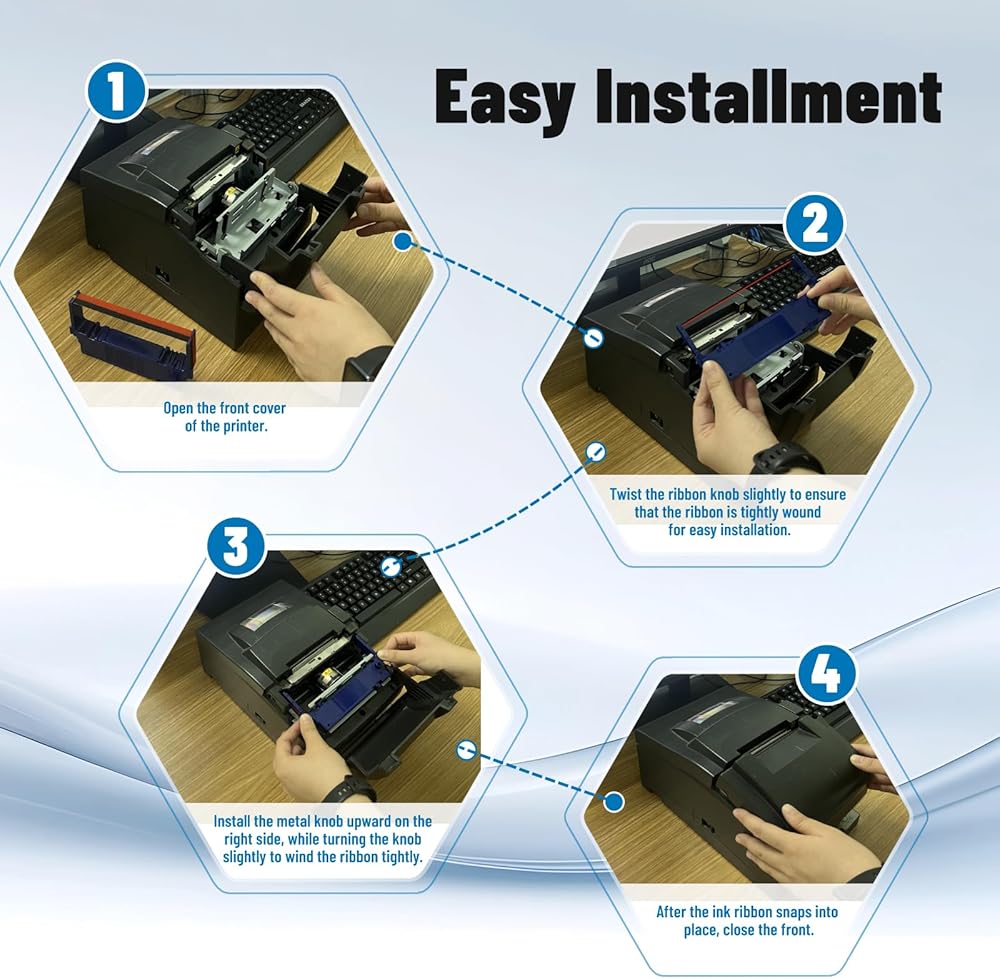 Easy Installment

1

Open the front cover of the printer.

2

Twist the ribbon knob slightly to ensure that the ribbon is tightly wound for easy installation.

3

Install the metal knob upward on the right side, while turning the knob slightly to wind the ribbon tightly.

4

After the ink ribbon snaps into place, close the front.