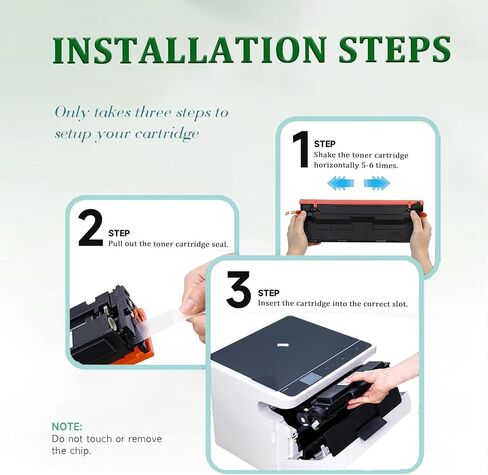 INSTALLATION STEPS

Only takes three steps to setup your cartridge

1 STEP
Shake the toner cartridge horizontally 5-6 times.

2 STEP
Pull out the toner cartridge seal.

3 STEP
Insert the cartridge into the correct slot.

NOTE:
Do not touch or remove the chip.