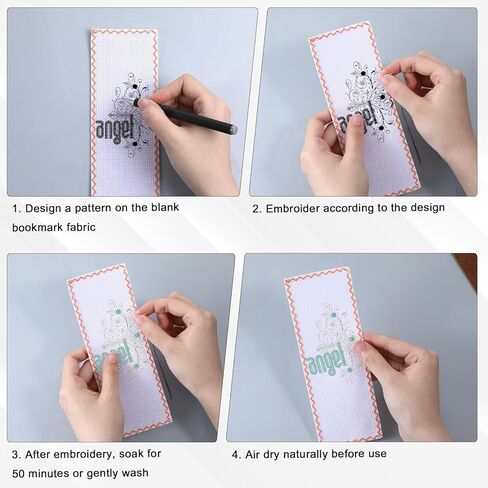 angel

1. Design a pattern on the blank bookmark fabric

angel

2. Embroider according to the design

angel

3. After embroidery, soak for 50 minutes or gently wash

angel

4. Air dry naturally before use