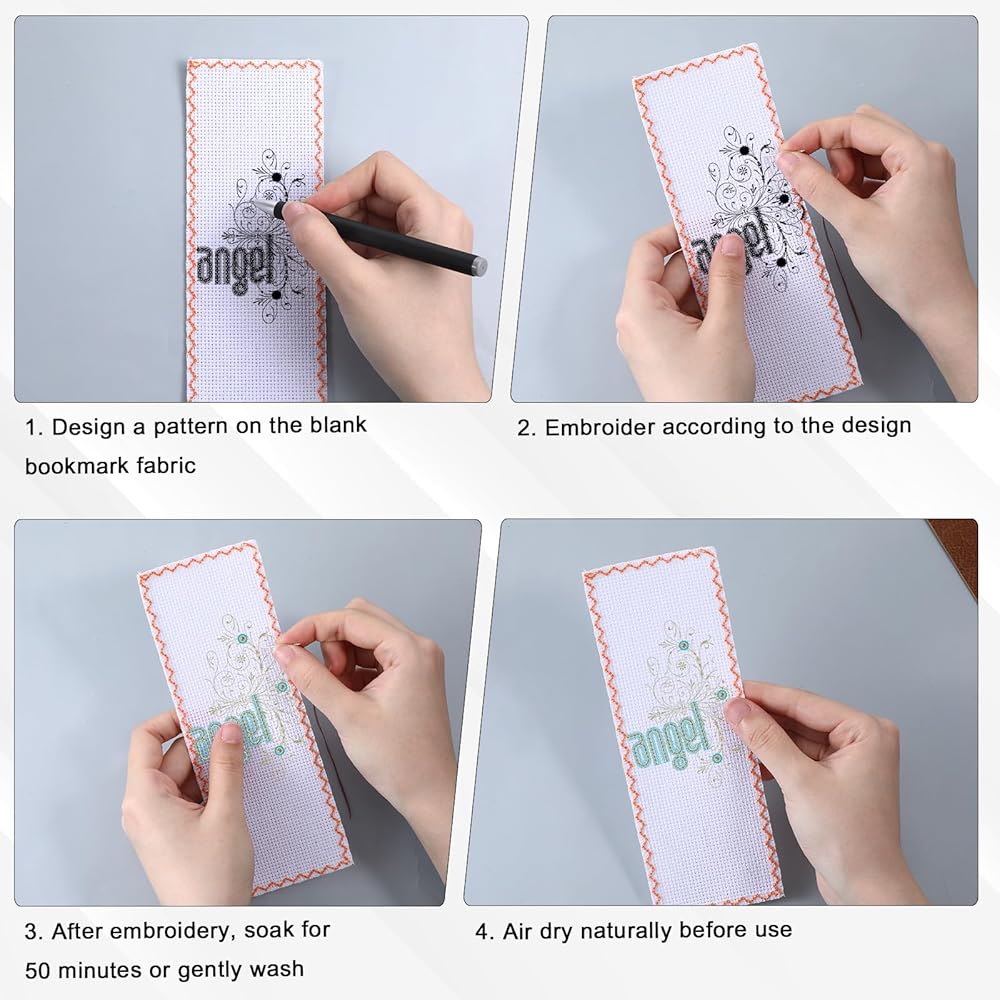 angel

1. Design a pattern on the blank bookmark fabric

angel

2. Embroider according to the design

angel

3. After embroidery, soak for 50 minutes or gently wash

angel

4. Air dry naturally before use