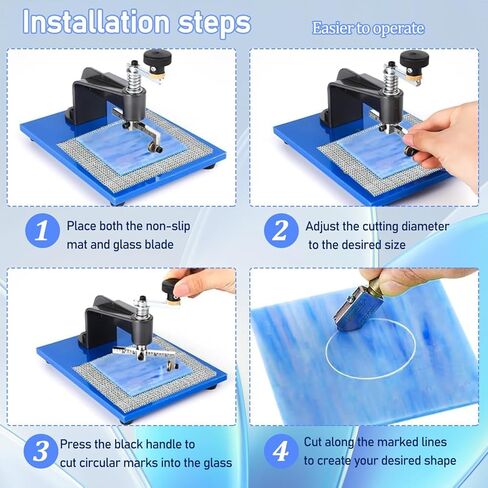 Installation steps

Easier to operate

1 Place both the non-slip mat and glass blade

2 Adjust the cutting diameter to the desired size

3 Press the black handle to cut circular marks into the glass

4 Cut along the marked lines to create your desired shape