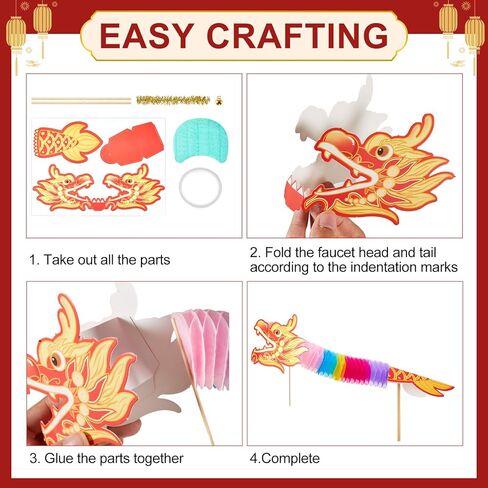 EASY CRAFTING

1. Take out all the parts

2. Fold the faucet head and tail according to the indentation marks

3. Glue the parts together

4.Complete