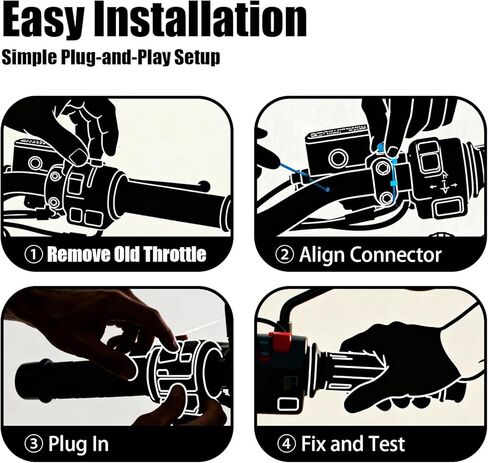 Easy Installation
Simple Plug-and-Play Setup

① Remove Old Throttle

② Align Connector

③ Plug In

④ Fix and Test