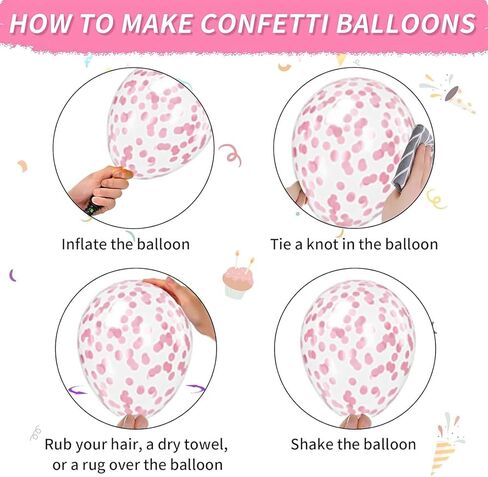 HOW TO MAKE CONFETTI BALLOONS

Inflate the balloon

Tie a knot in the balloon

Rub your hair, a dry towel, or a rug over the balloon

Shake the balloon