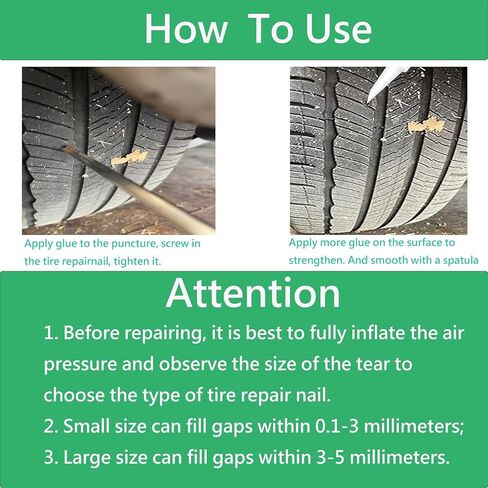 How To Use

Apply glue to the puncture, screw in the tire repairnail, tighten it.

Apply more glue on the surface to strengthen. And smooth with a spatula

Attention

1. Before repairing, it is best to fully inflate the air pressure and observe the size of the tear to choose the type of tire repair nail.

2. Small size can fill gaps within 0.1-3 millimeters;

3. Large size can fill gaps within 3-5 millimeters.