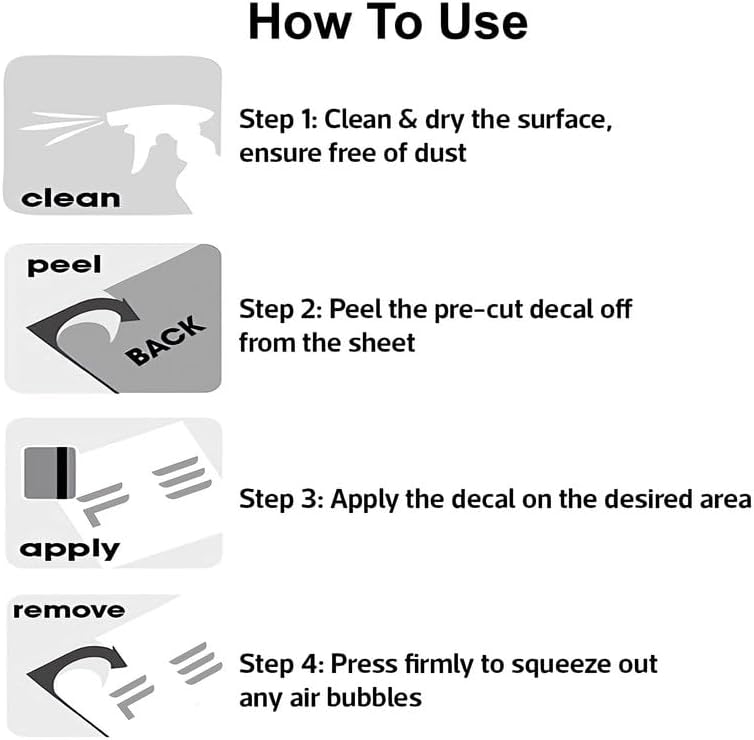 How To Use

clean

Step 1: Clean & dry the surface, ensure free of dust

peel

BACK

Step 2: Peel the pre-cut decal off from the sheet

apply

Step 3: Apply the decal on the desired area

remove

Step 4: Press firmly to squeeze out any air bubbles