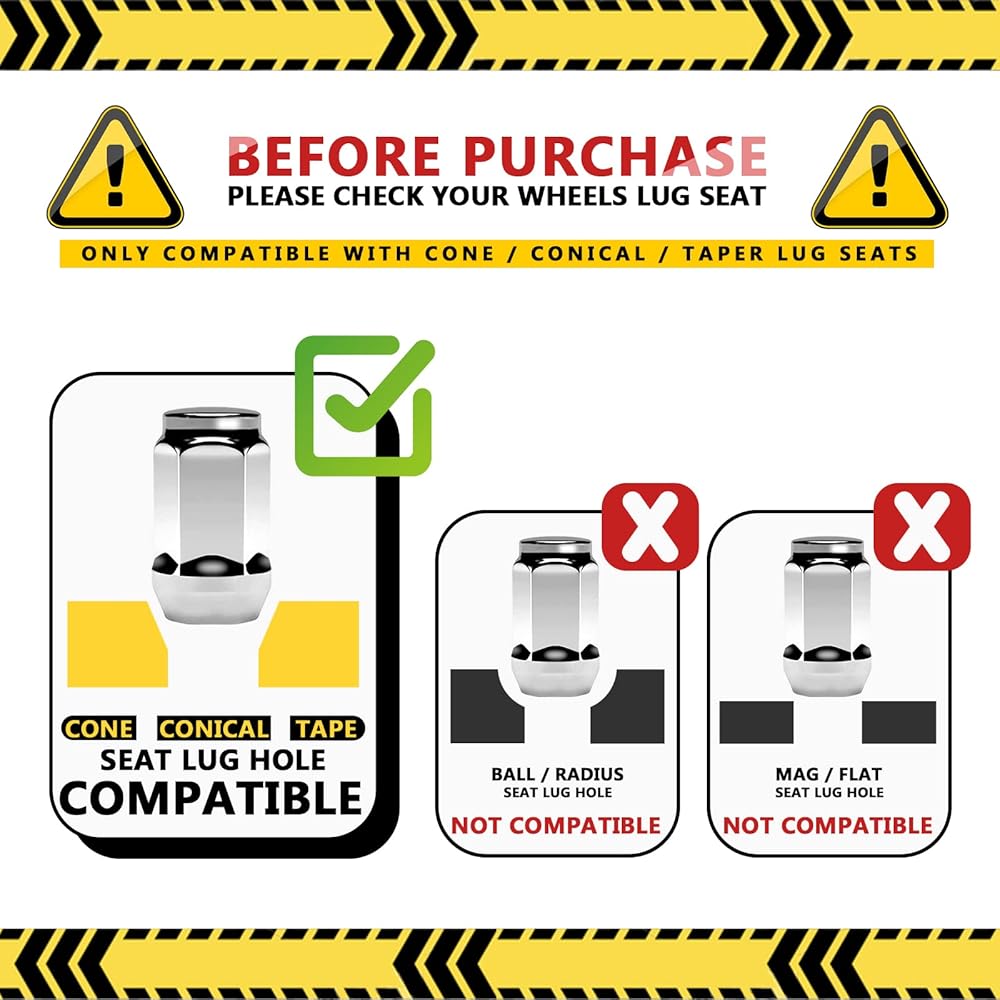 BEFORE PURCHASE
PLEASE CHECK YOUR WHEELS LUG SEAT

ONLY COMPATIBLE WITH CONE / CONICAL / TAPER LUG SEATS

CONE CONICAL TAPE
SEAT LUG HOLE
COMPATIBLE

BALL / RADIUS
SEAT LUG HOLE
NOT COMPATIBLE

MAG / FLAT
SEAT LUG HOLE
NOT COMPATIBLE