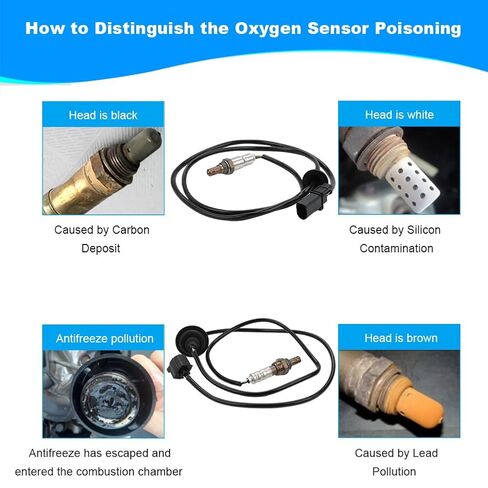 How to Distinguish the Oxygen Sensor Poisoning

Head is black

Caused by Carbon Deposit

Head is white

Caused by Silicon Contamination

Antifreeze pollution

Antifreeze has escaped and entered the combustion chamber

Head is brown

Caused by Lead Pollution