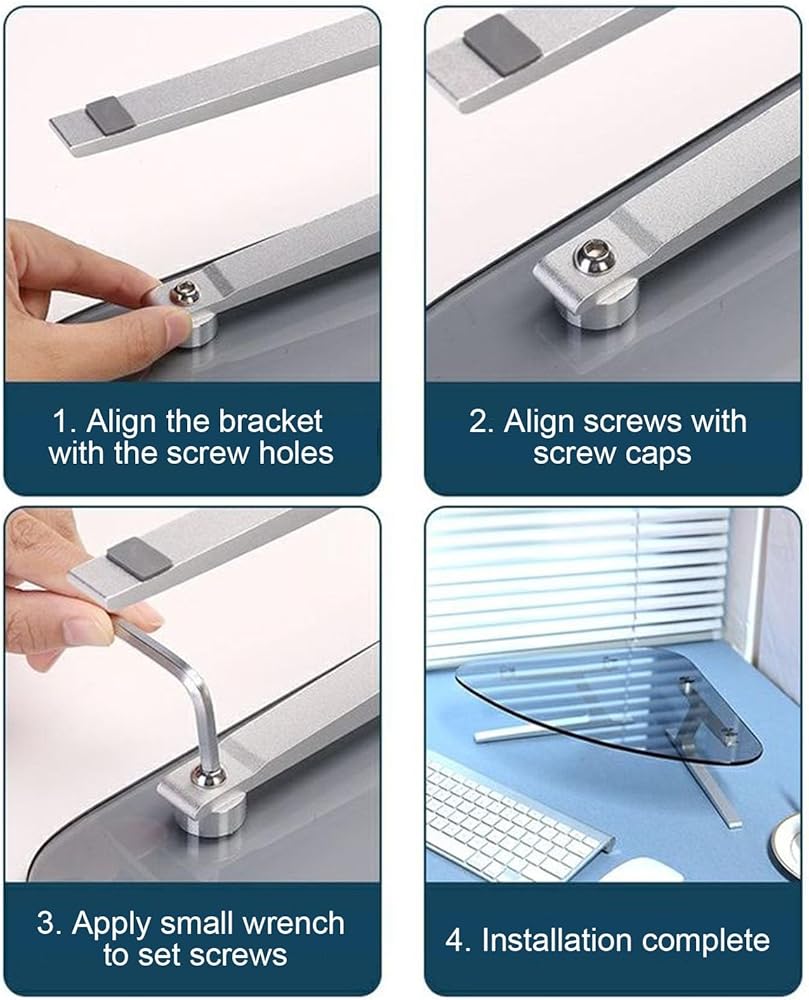 1. Align the bracket with the screw holes

2. Align screws with screw caps

3. Apply small wrench to set screws

4. Installation complete