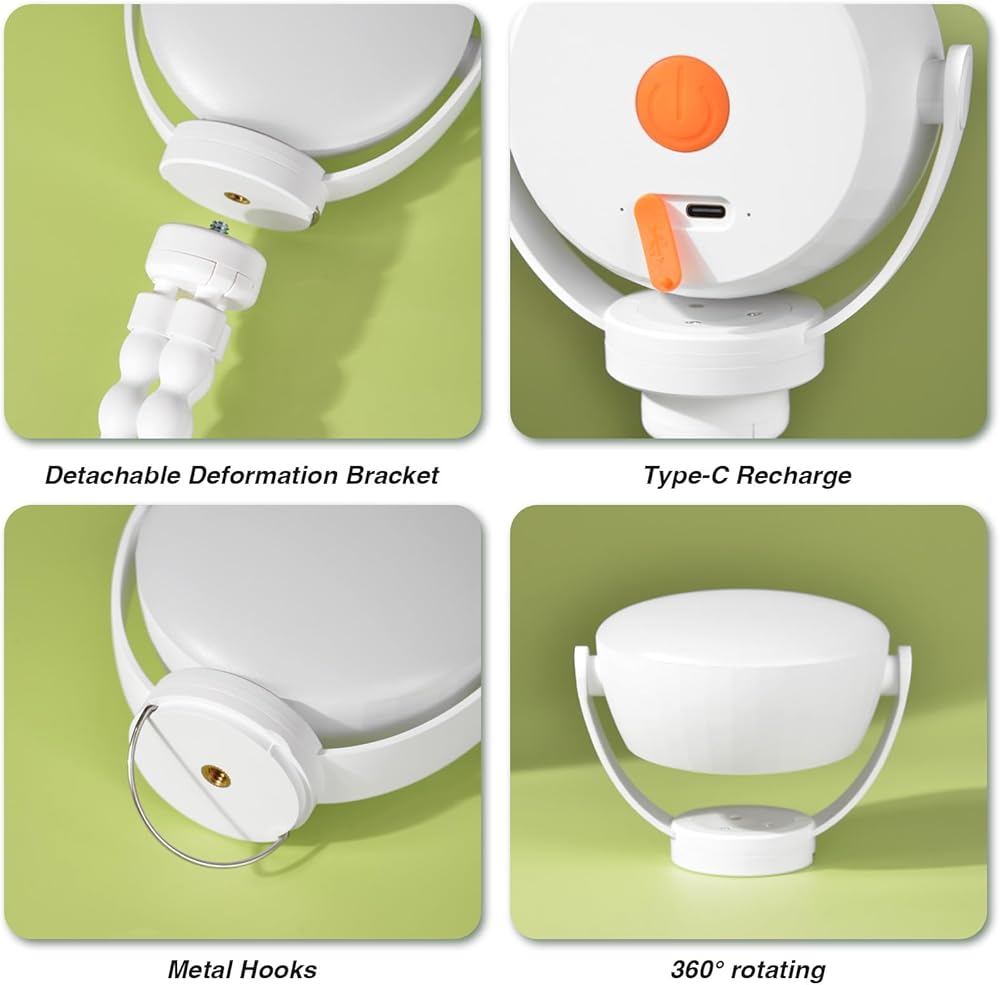 Detachable Deformation Bracket

Type-C Recharge

Metal Hooks

360° rotating