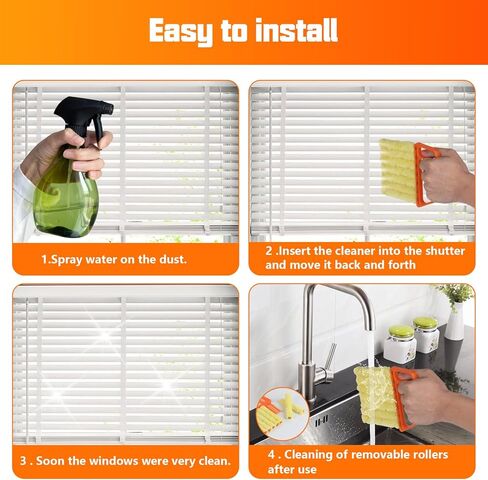 Easy to install

1.Spray water on the dust.

2 .Insert the cleaner into the shutter and move it back and forth

3 . Soon the windows were very clean.

4 . Cleaning of removable rollers after use