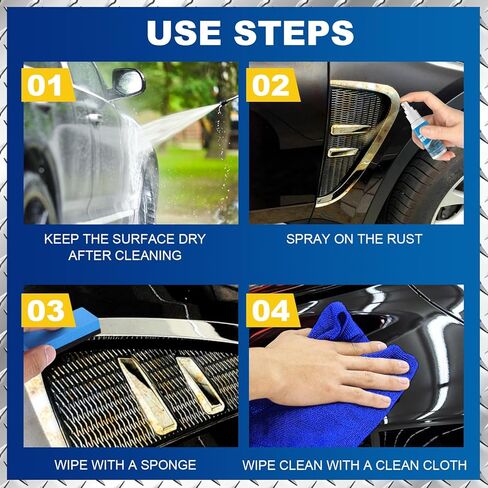 USE STEPS

01

KEEP THE SURFACE DRY AFTER CLEANING

02

SPRAY ON THE RUST

03

WIPE WITH A SPONGE

04

WIPE CLEAN WITH A CLEAN CLOTH