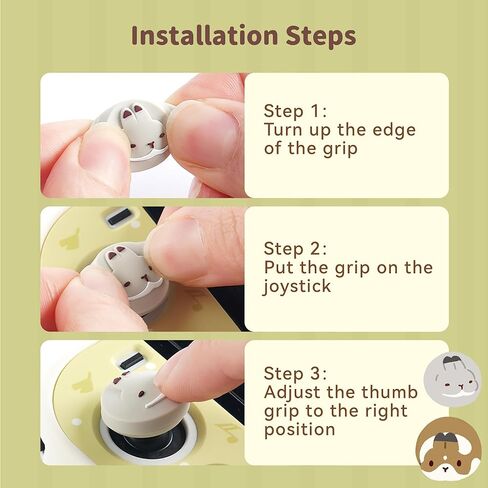 Installation Steps

Step 1:
Turn up the edge of the grip

Step 2:
Put the grip on the joystick

Step 3:
Adjust the thumb grip to the right position