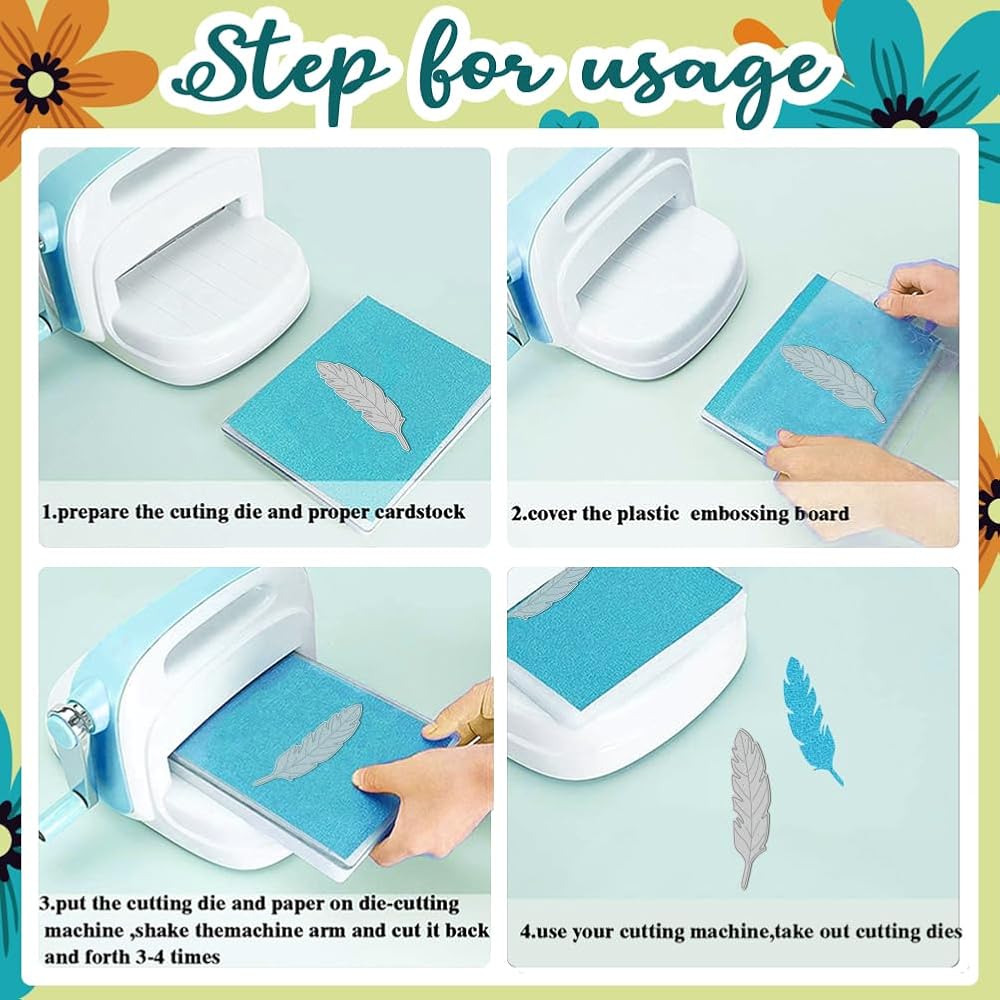 Step for usage

1.prepare the cuting die and proper cardstock

2.cover the plastic embossing board

3.put the cutting die and paper on die-cutting machine ,shake themachine arm and cut it back and forth 3-4 times

4.use your cutting machine,take out cutting dies