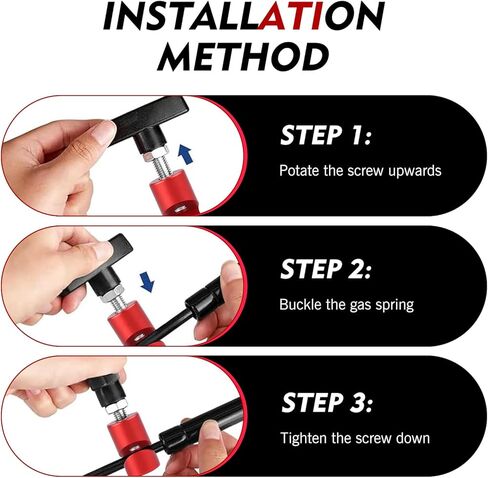 INSTALLATION METHOD

STEP 1:

Potate the screw upwards

STEP 2:

Buckle the gas spring

STEP 3:

Tighten the screw down