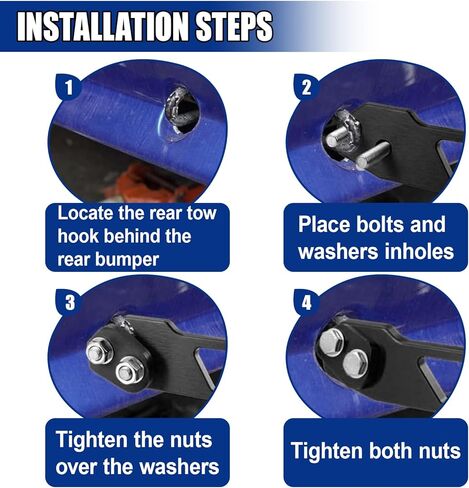 INSTALLATION STEPS

1

Locate the rear tow hook behind the rear bumper

2

Place bolts and washers inholes

3

Tighten the nuts over the washers

4

Tighten both nuts