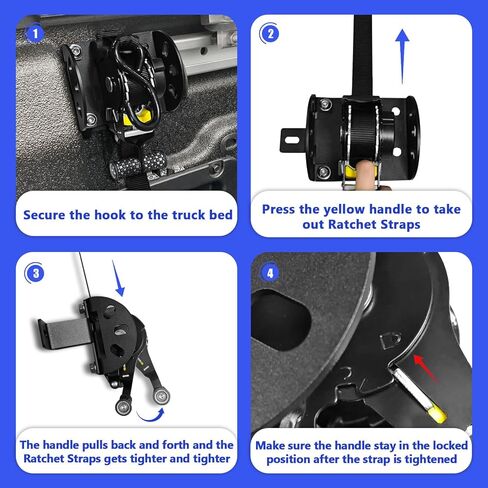 1

Secure the hook to the truck bed

2

Press the yellow handle to take out Ratchet Straps

3

The handle pulls back and forth and the Ratchet Straps gets tighter and tighter

4

Make sure the handle stay in the locked position after the strap is tightened