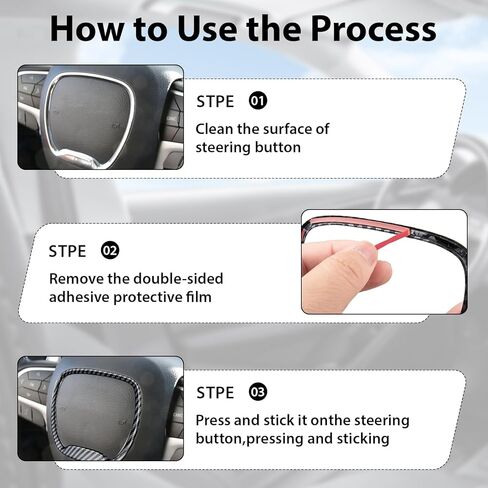 How to Use the Process

STPE 01

Clean the surface of steering button

STPE 02

Remove the double-sided adhesive protective film

STPE 03

Press and stick it onthe steering button,pressing and sticking