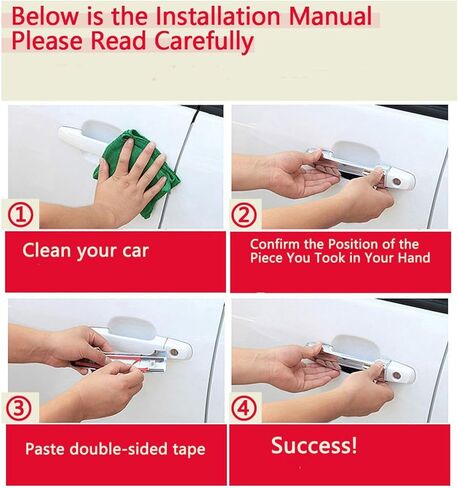 Below is the Installation Manual
Please Read Carefully

①

Clean your car

②

Confirm the Position of the Piece You Took in Your Hand

③

Paste double-sided tape

④

Success!