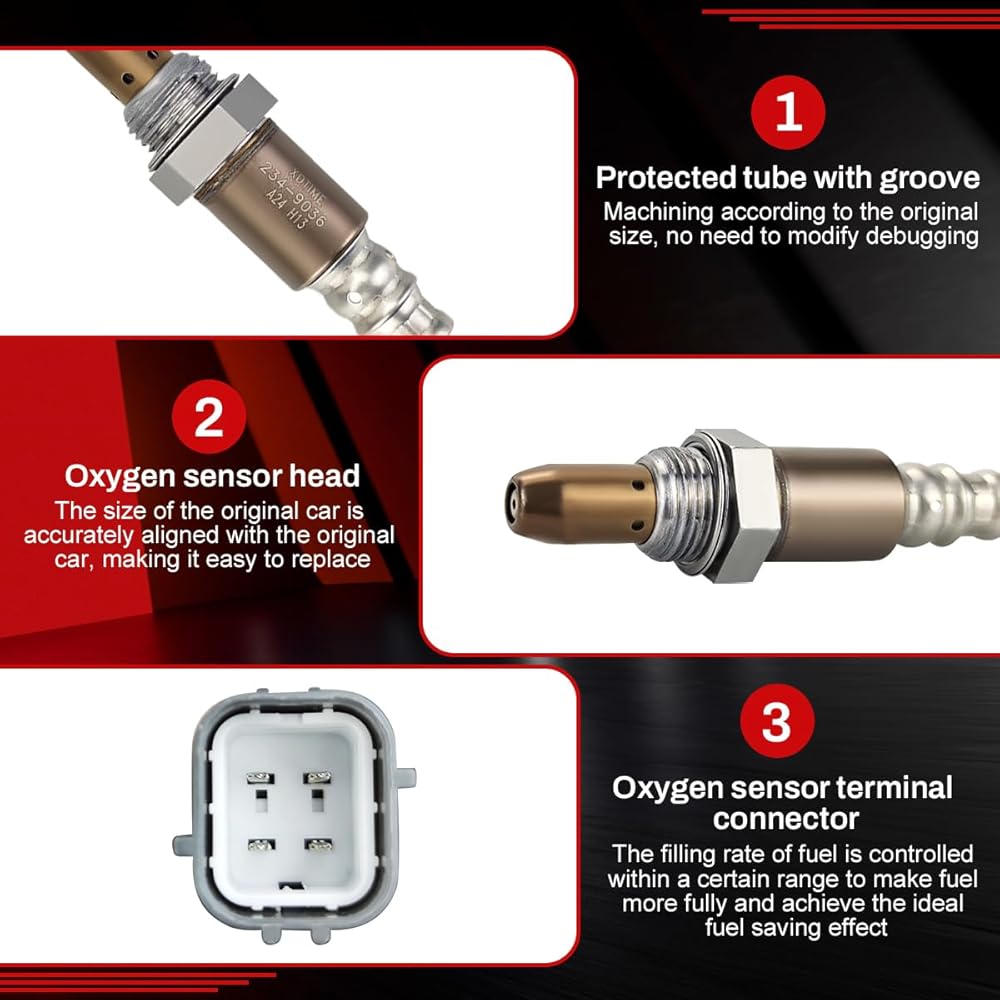 XOTIME
234-9036
A24 H13

1

Protected tube with groove

Machining according to the original size, no need to modify debugging

2

Oxygen sensor head

The size of the original car is accurately aligned with the original car, making it easy to replace

3

Oxygen sensor terminal connector

The filling rate of fuel is controlled within a certain range to make fuel more fully and achieve the ideal fuel saving effect