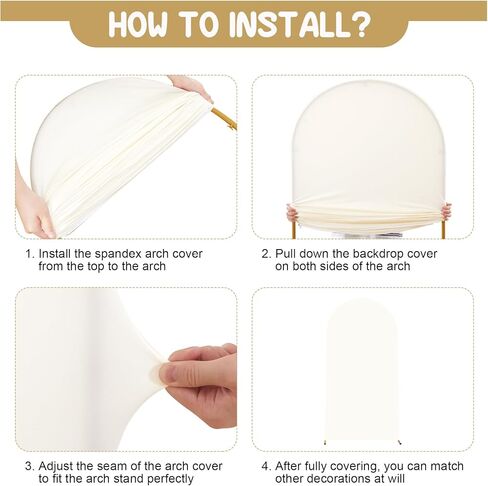 HOW TO INSTALL?

1. Install the spandex arch cover from the top to the arch

2. Pull down the backdrop cover on both sides of the arch

3. Adjust the seam of the arch cover to fit the arch stand perfectly

4. After fully covering, you can match other decorations at will