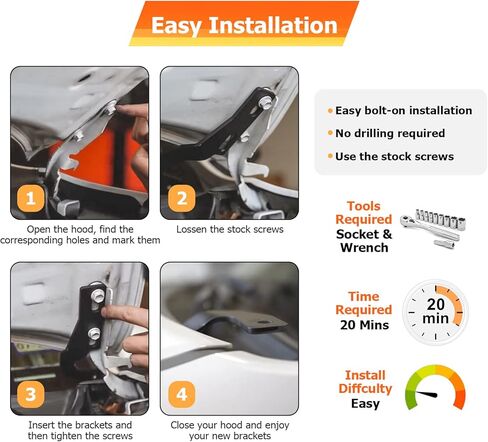 Easy Installation

1

Open the hood, find the corresponding holes and mark them

2

Lossen the stock screws

3

Insert the brackets and then tighten the screws

4

Close your hood and enjoy your new brackets

• Easy bolt-on installation
• No drilling required
• Use the stock screws

Tools Required
Socket & Wrench

Time Required
20 Mins

20 min

Install Diffculty
Easy