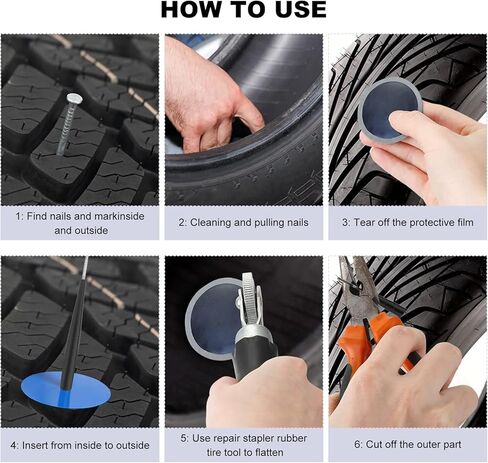 HOW TO USE

1: Find nails and markinside and outside

2: Cleaning and pulling nails

3: Tear off the protective film

4: Insert from inside to outside

5: Use repair stapler rubber tire tool to flatten

6: Cut off the outer part