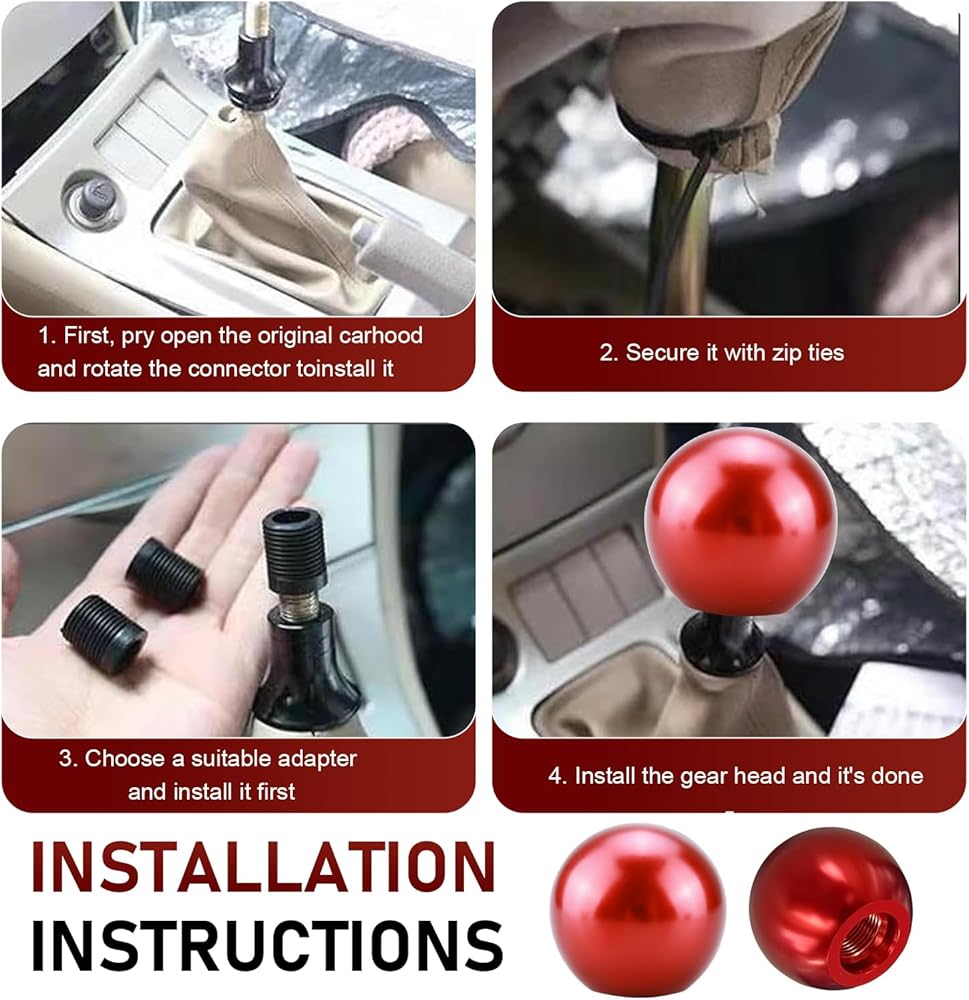 1. First, pry open the original carhood and rotate the connector toinstall it

2. Secure it with zip ties

3. Choose a suitable adapter and install it first

4. Install the gear head and it's done

INSTALLATION INSTRUCTIONS