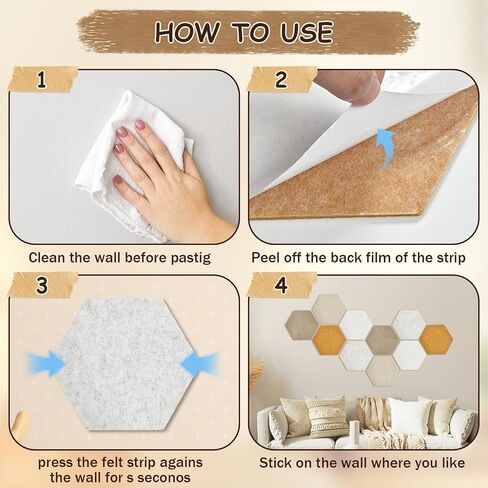 HOW TO USE

1

Clean the wall before pastig

2

Peel off the back film of the strip

3

press the felt strip agains the wall for s seconos

4

Stick on the wall where you like