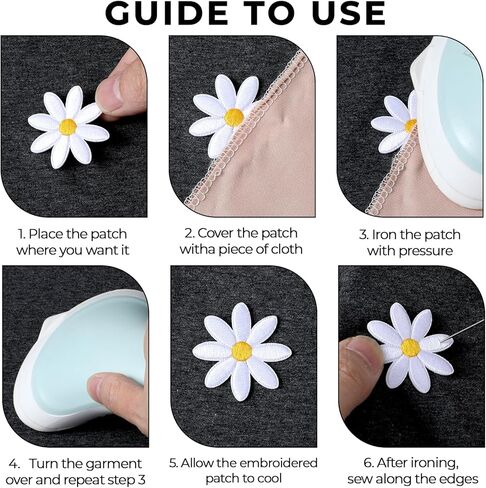 GUIDE TO USE

1. Place the patch where you want it

2. Cover the patch witha piece of cloth

3. Iron the patch with pressure

4. Turn the garment over and repeat step 3

5. Allow the embroidered patch to cool

6. After ironing, sew along the edges