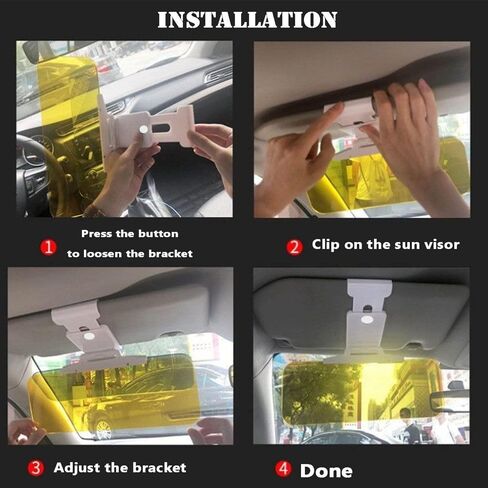 INSTALLATION

1 Press the button to loosen the bracket

2 Clip on the sun visor

3 Adjust the bracket

4 Done