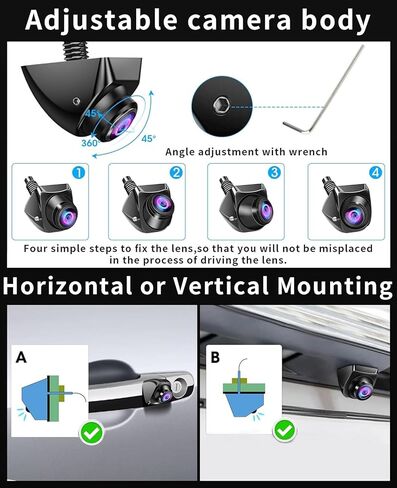 Adjustable camera body

45°
360°
45°

Angle adjustment with wrench

1
2
3
4

Four simple steps to fix the lens,so that you will not be misplaced in the process of driving the lens.

Horizontal or Vertical Mounting

A

B