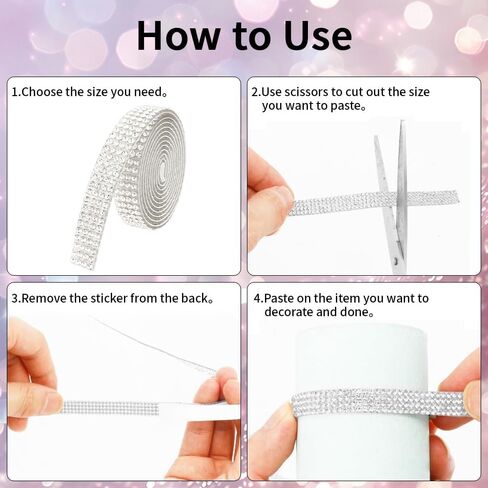 How to Use

1.Choose the size you need。

2.Use scissors to cut out the size you want to paste。

3.Remove the sticker from the back。

4.Paste on the item you want to decorate and done。