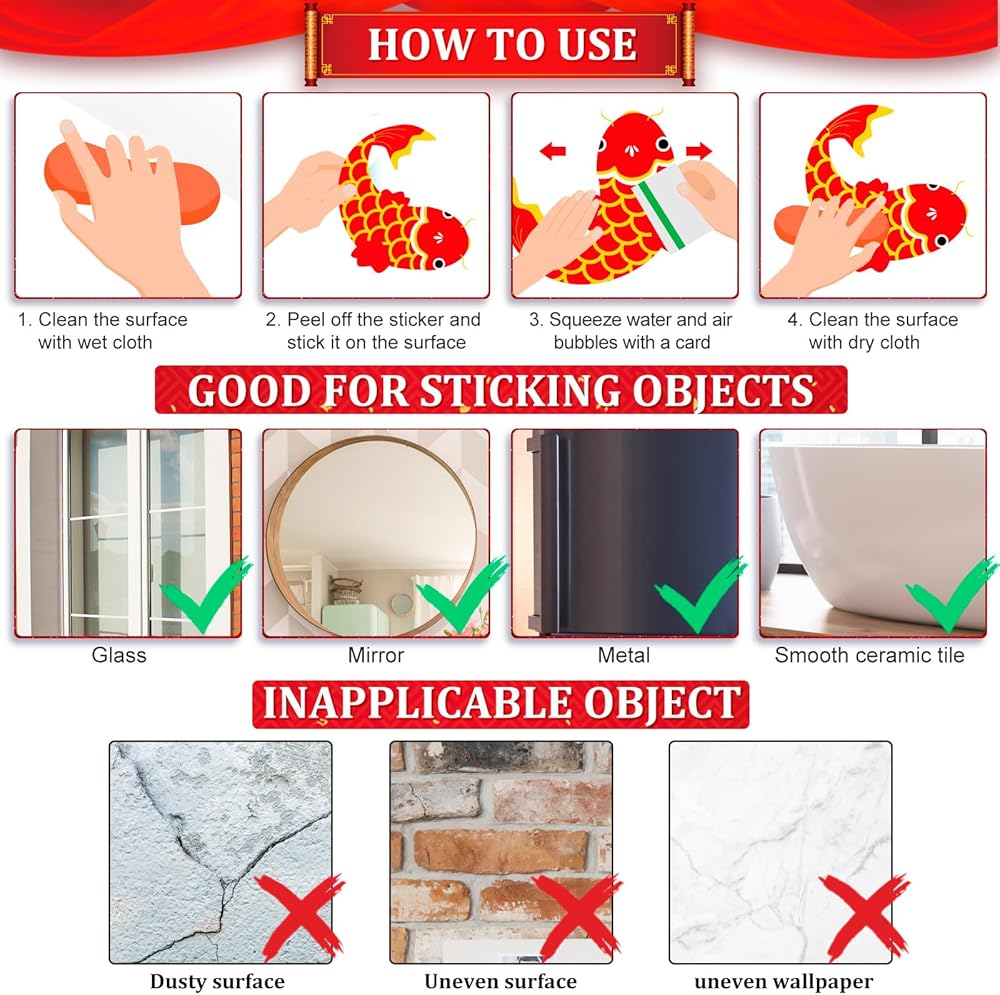 HOW TO USE

1. Clean the surface with wet cloth

2. Peel off the sticker and stick it on the surface

3. Squeeze water and air bubbles with a card

4. Clean the surface with dry cloth

GOOD FOR STICKING OBJECTS

Glass

Mirror

Metal

Smooth ceramic tile

INAPPLICABLE OBJECT

Dusty surface

Uneven surface

uneven wallpaper