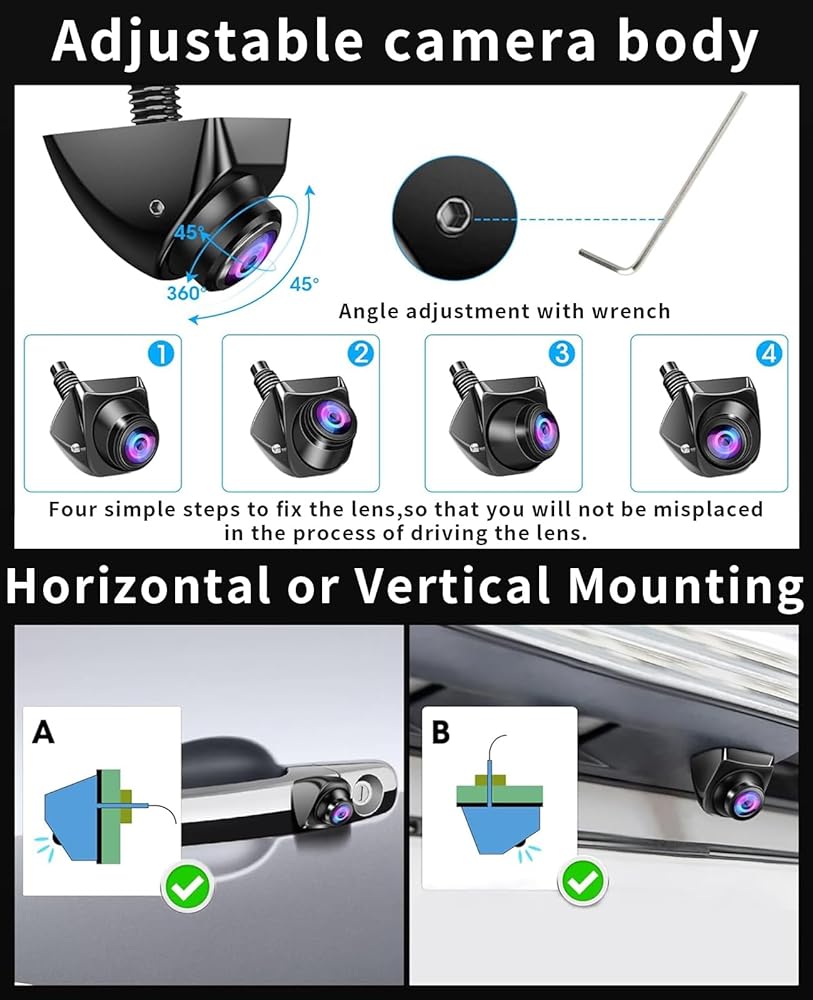 Adjustable camera body

45°
360°
45°

Angle adjustment with wrench

1
2
3
4

Four simple steps to fix the lens,so that you will not be misplaced in the process of driving the lens.

Horizontal or Vertical Mounting

A

B