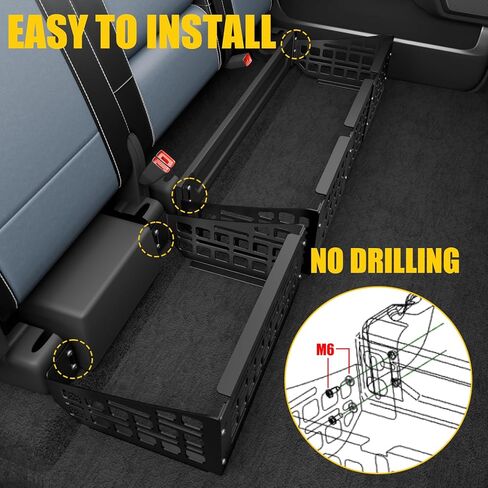 EASY TO INSTALL

NO DRILLING

M6