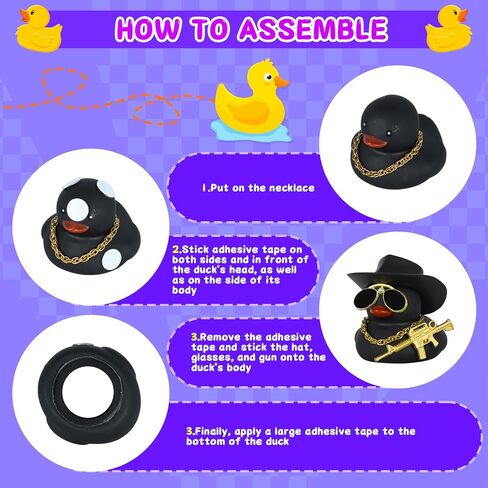 HOW TO ASSEMBLE

1.Put on the necklace

2.Stick adhesive tape on both sides and in front of the duck's head, as well as on the side of its body

3.Remove the adhesive tape and stick the hat, glasses, and gun onto the duck's body

3.Finally, apply a large adhesive tape to the bottom of the duck