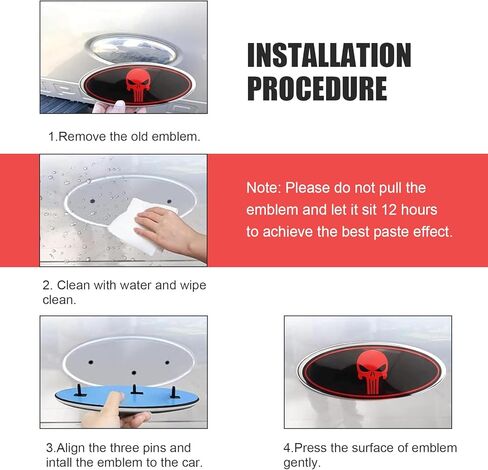 INSTALLATION PROCEDURE

1.Remove the old emblem.

Note: Please do not pull the emblem and let it sit 12 hours to achieve the best paste effect.

2. Clean with water and wipe clean.

3.Align the three pins and intall the emblem to the car.

4.Press the surface of emblem gently.