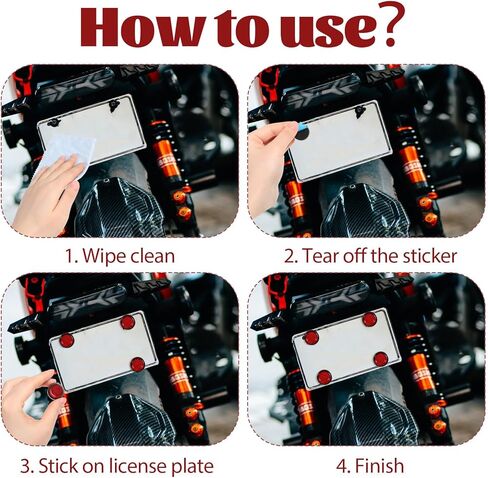 How to use?

1. Wipe clean

2. Tear off the sticker

3. Stick on license plate

4. Finish