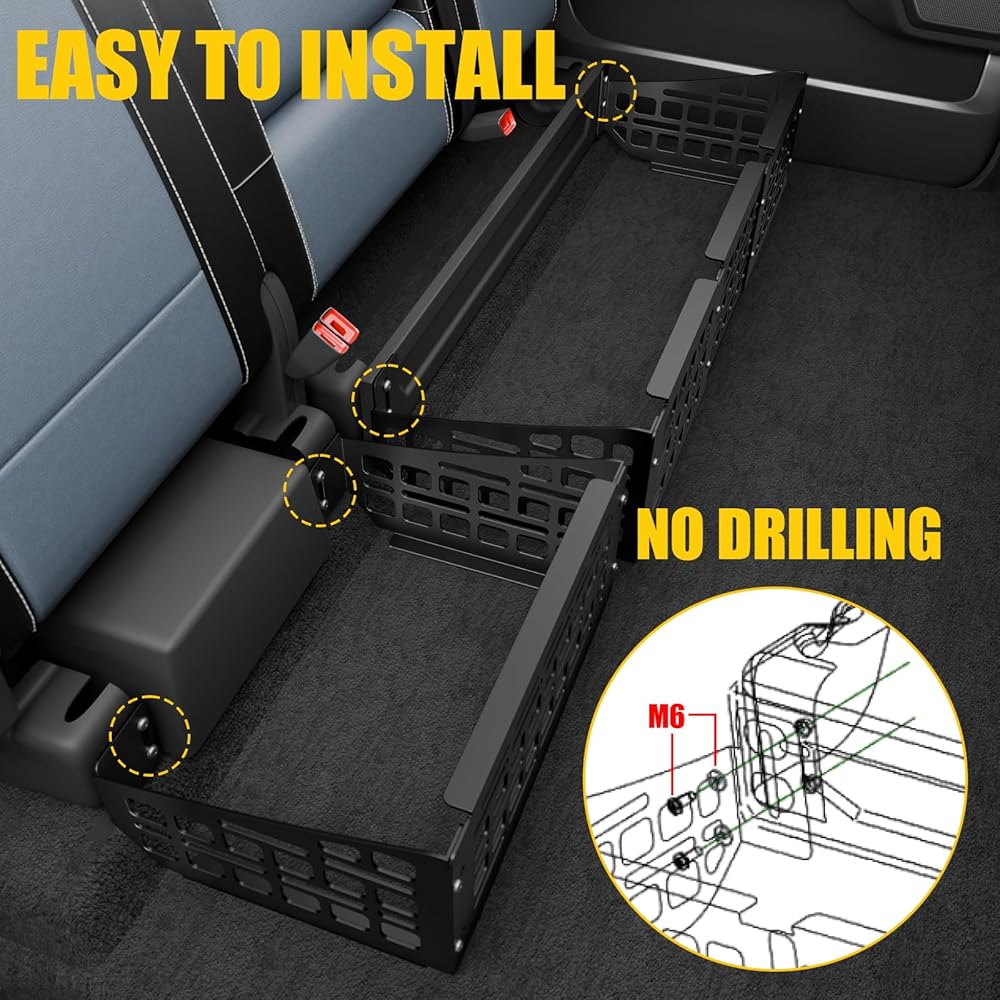 EASY TO INSTALL

NO DRILLING

M6